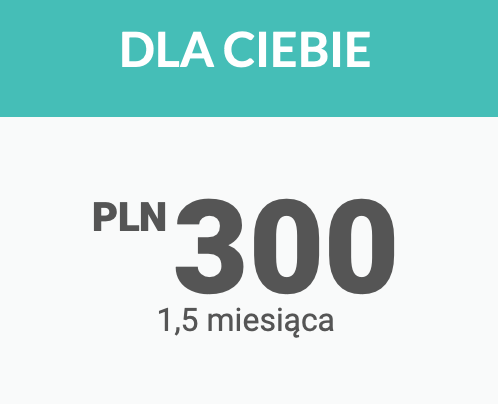 DLA CIEBIE

PLN 300
1,5 miesiąca