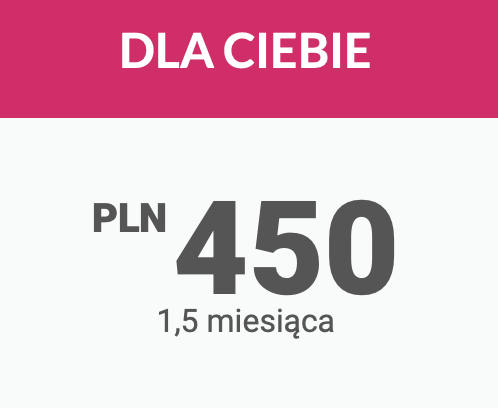 DLA CIEBIE

PLN 450
1,5 miesiąca